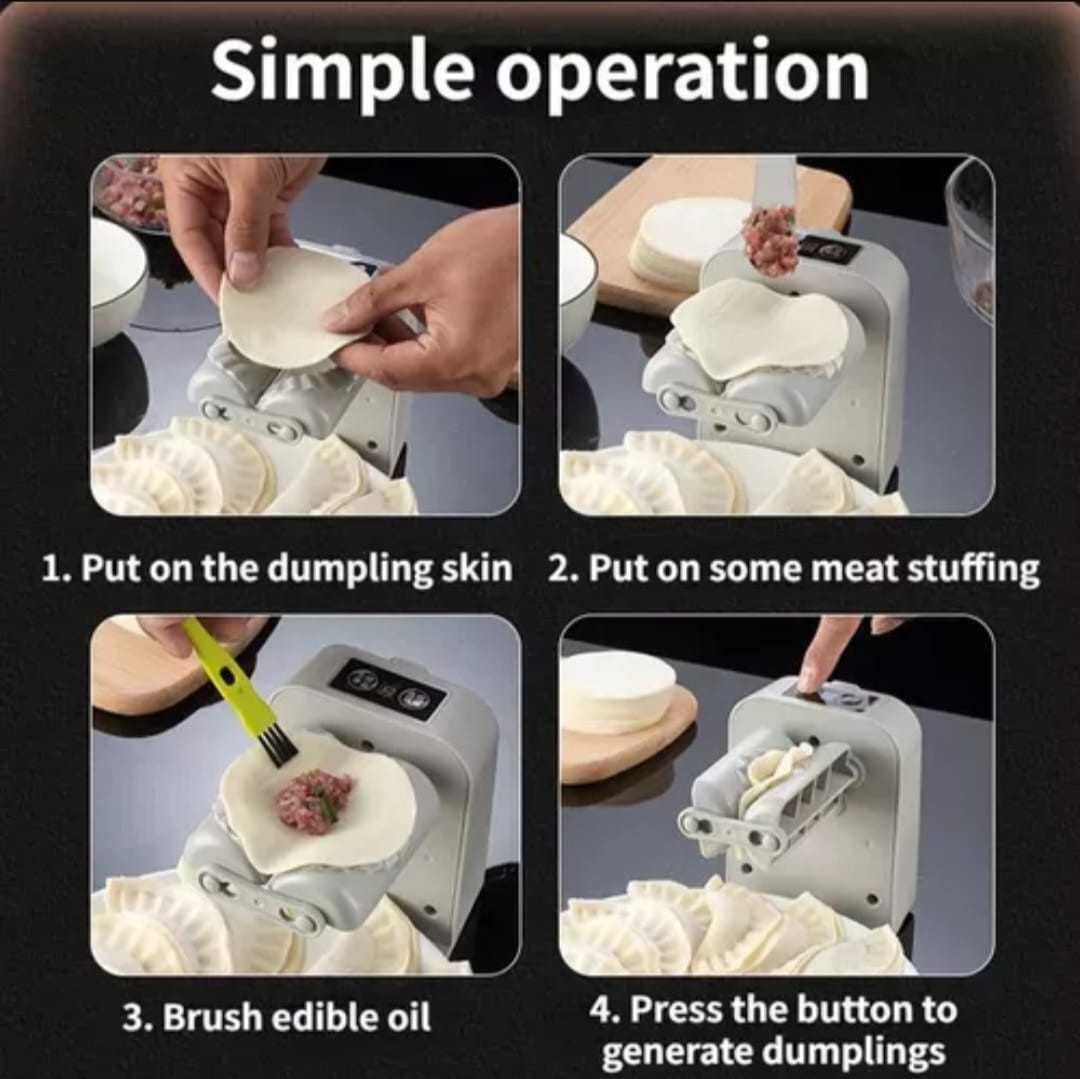 Simple operation

1. Put on the dumpling skin

2. Put on some meat stuffing

3. Brush edible oil

4. Press the button to generate dumplings